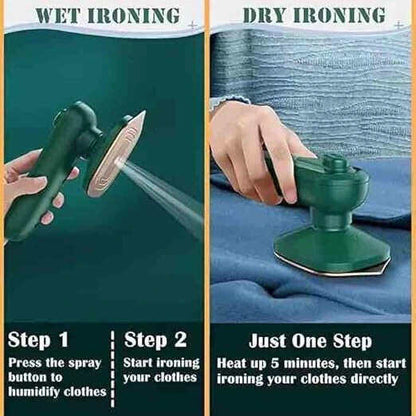 WET IRONING

Step 1
Press the spray button to humidify clothes

Step 2
Start ironing your clothes

DRY IRONING

Just One Step
Heat up 5 minutes, then start ironing your clothes directly